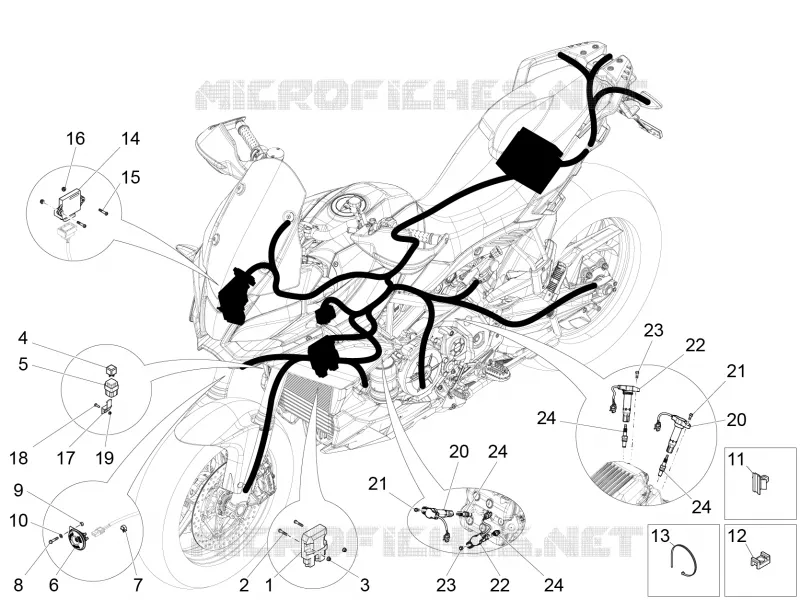 MICROFICHES.NET

16
14
15
4
5
18
17
19
9
10
8
6
7
2
1
3
21
20
24
23
22
24
23
22
21
20
24
24
11
13
12

MICROFICHES.NET